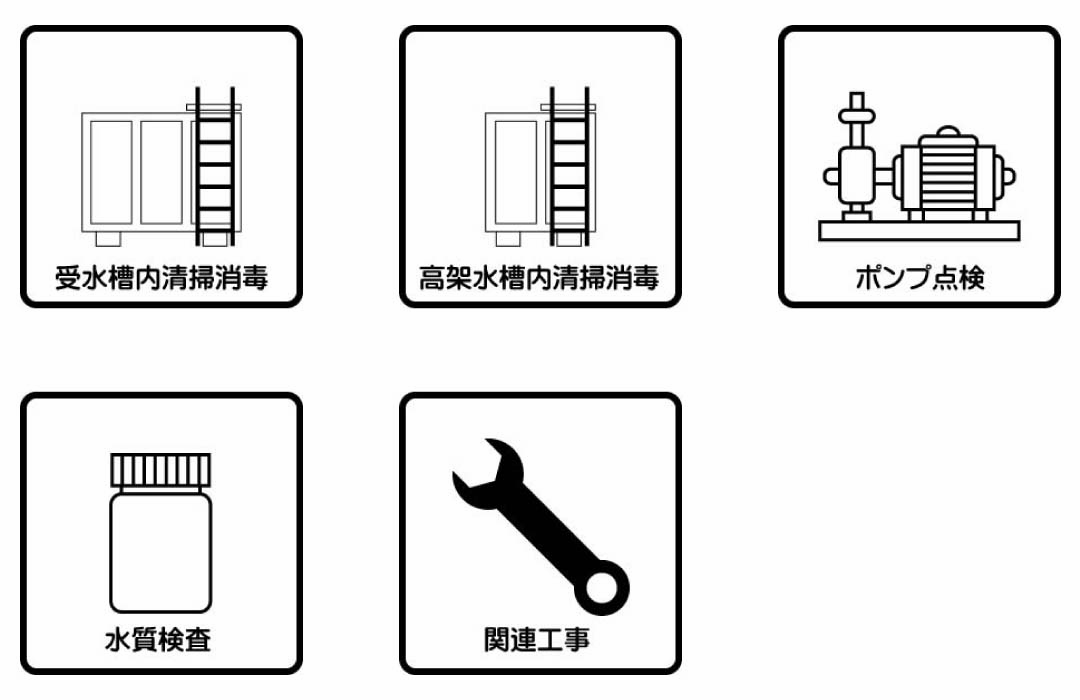 受水槽内清掃消毒

高架水槽内清掃消毒

ポンプ点検

水質検査

関連工事